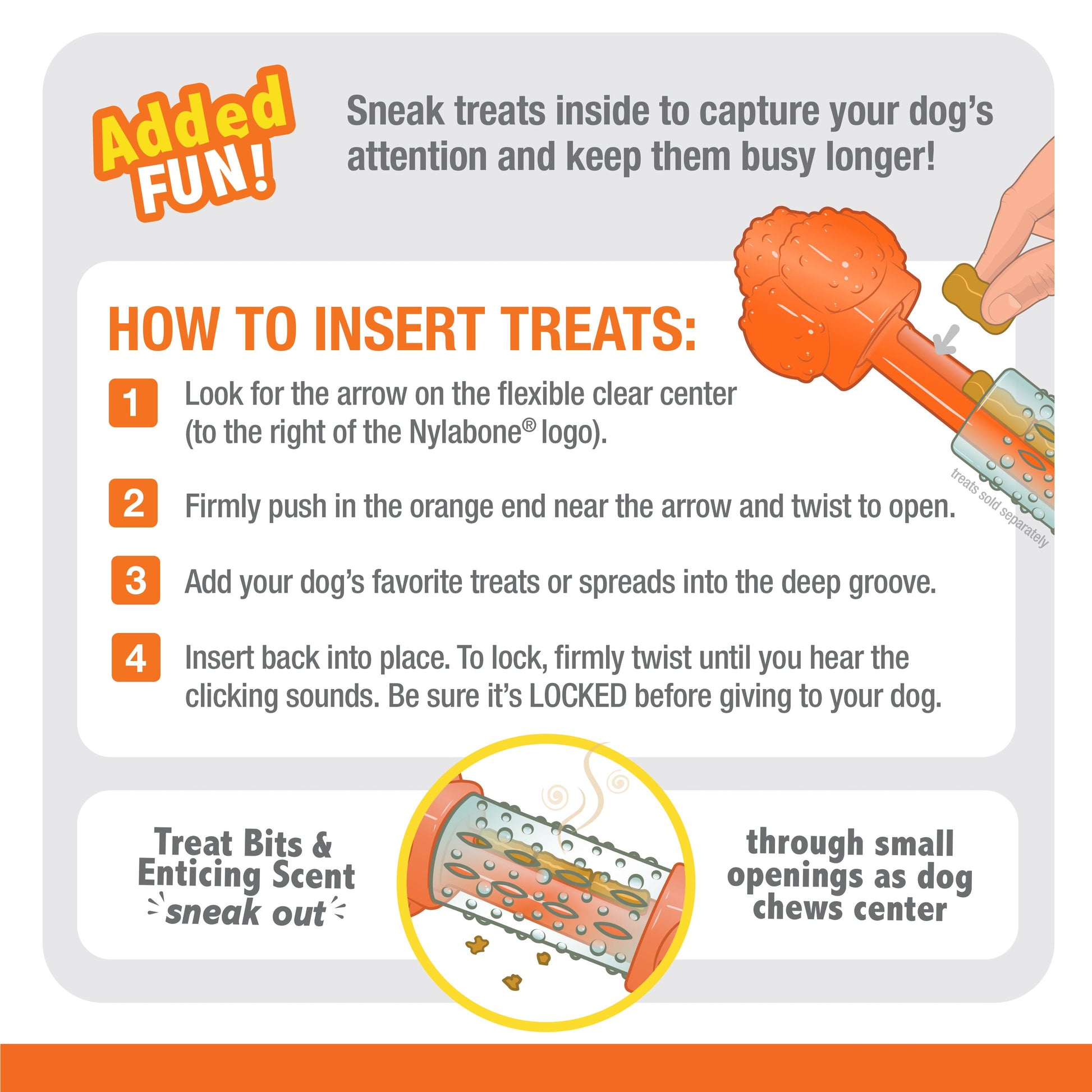 Added FUN!

Sneak treats inside to capture your dog's attention and keep them busy longer!

HOW TO INSERT TREATS:

1 Look for the arrow on the flexible clear center (to the right of the Nylabone® logo).

2 Firmly push in the orange end near the arrow and twist to open.

3 Add your dog's favorite treats or spreads into the deep groove.

4 Insert back into place. To lock, firmly twist until you hear the clicking sounds. Be sure it's LOCKED before giving to your dog.

treats sold separately

Treat Bits & Enticing Scent sneak out

through small openings as dog chews center